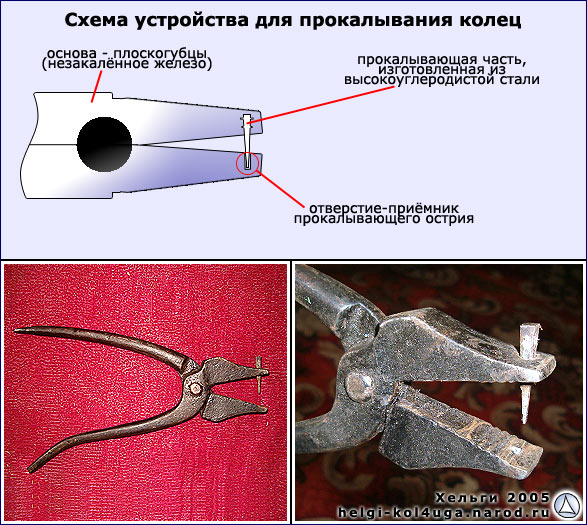 Схема устройства для прокалывания колец

основа - плоскогубцы (незакалённое железо)

прокалывающая часть, изготовленная из высокоуглеродистой стали

отверстие-приёмник прокалывающего острия

Хельги 2005
helgi-kol4uga.narod.ru